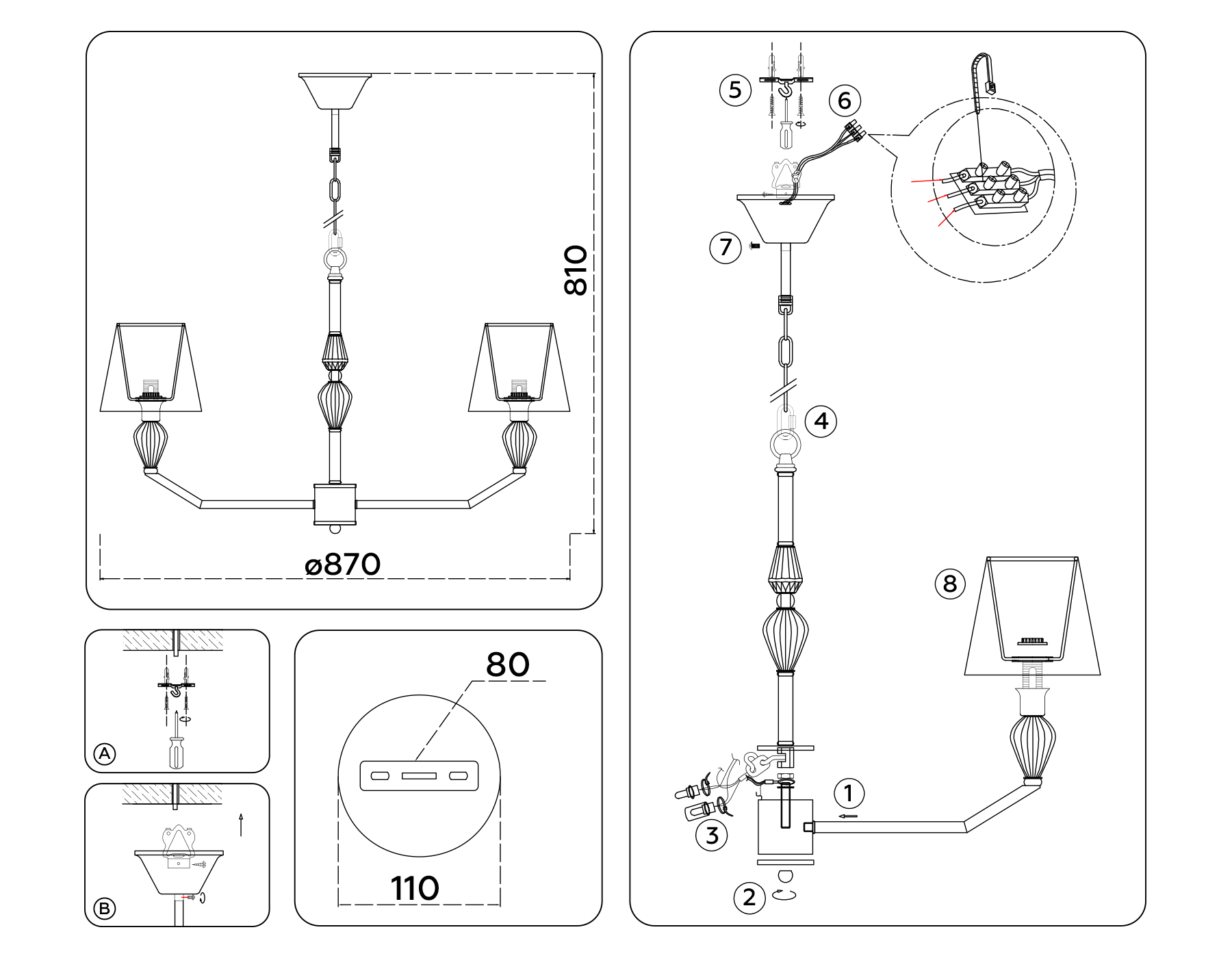 810

ø870

A

B

80

110

5

6

7

4

8

1

3

2