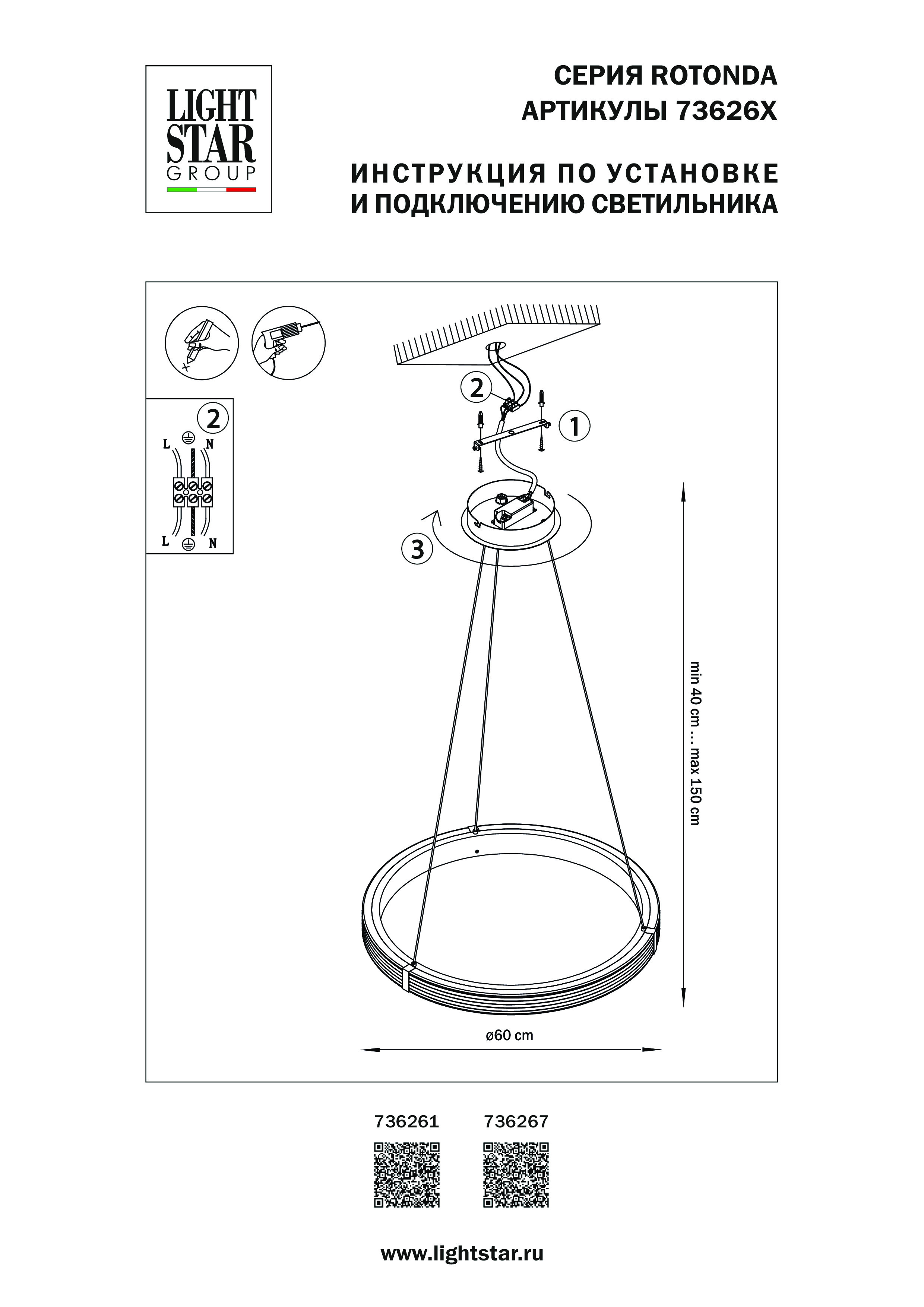 LIGHT STAR GROUP

СЕРИЯ ROTONDA
АРТИКУЛЫ 73626X

ИНСТРУКЦИЯ ПО УСТАНОВКЕ
И ПОДКЛЮЧЕНИЮ СВЕТИЛЬНИКА

2
L N
L N

2
1
3

min 40 cm ... max 150 cm

ø60 cm

736261 736267

www.lightstar.ru