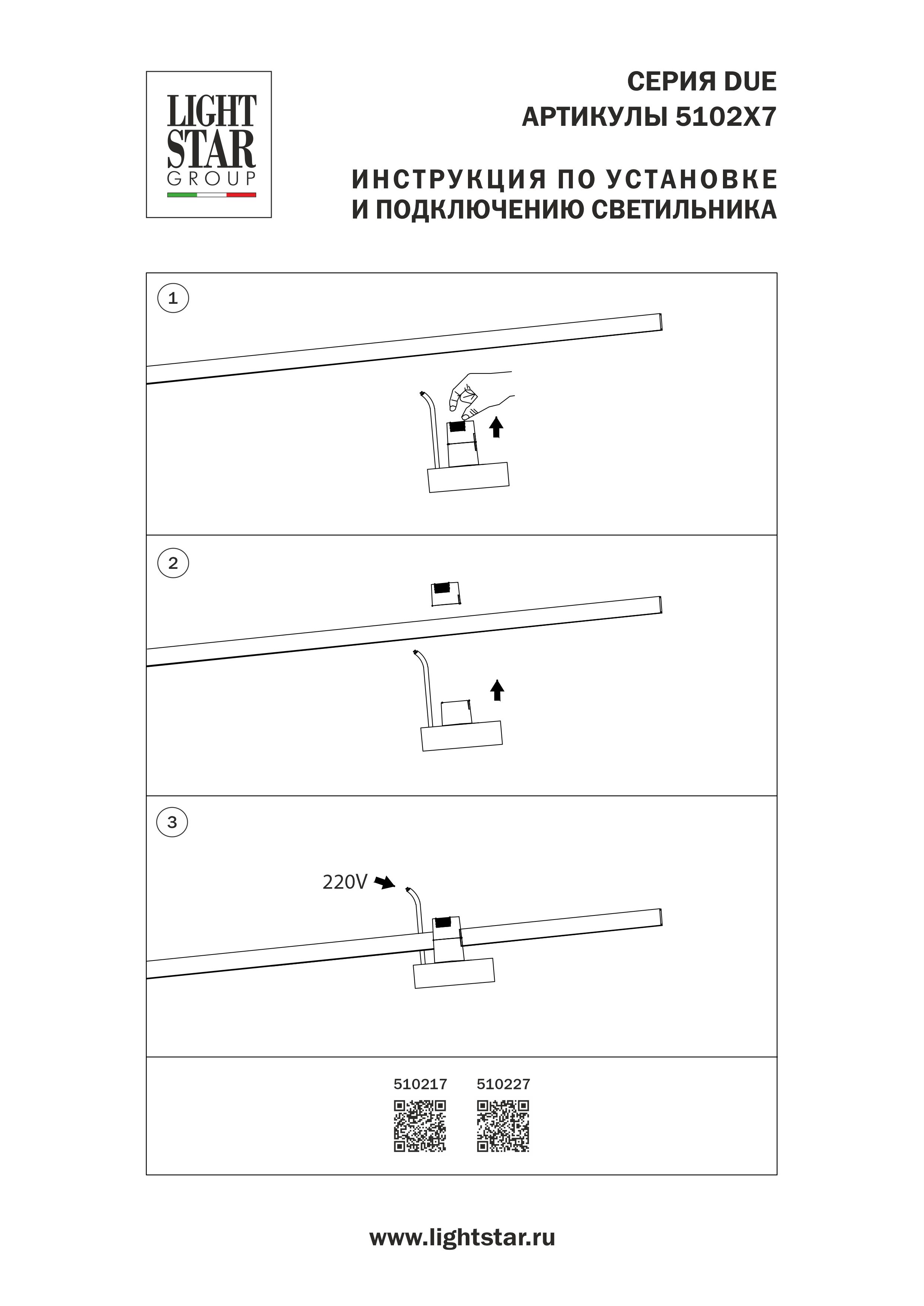 LIGHT STAR GROUP

СЕРИЯ DUE
АРТИКУЛЫ 5102X7

ИНСТРУКЦИЯ ПО УСТАНОВКЕ
И ПОДКЛЮЧЕНИЮ СВЕТИЛЬНИКА

1

2

3

220V

510217 510227

www.lightstar.ru