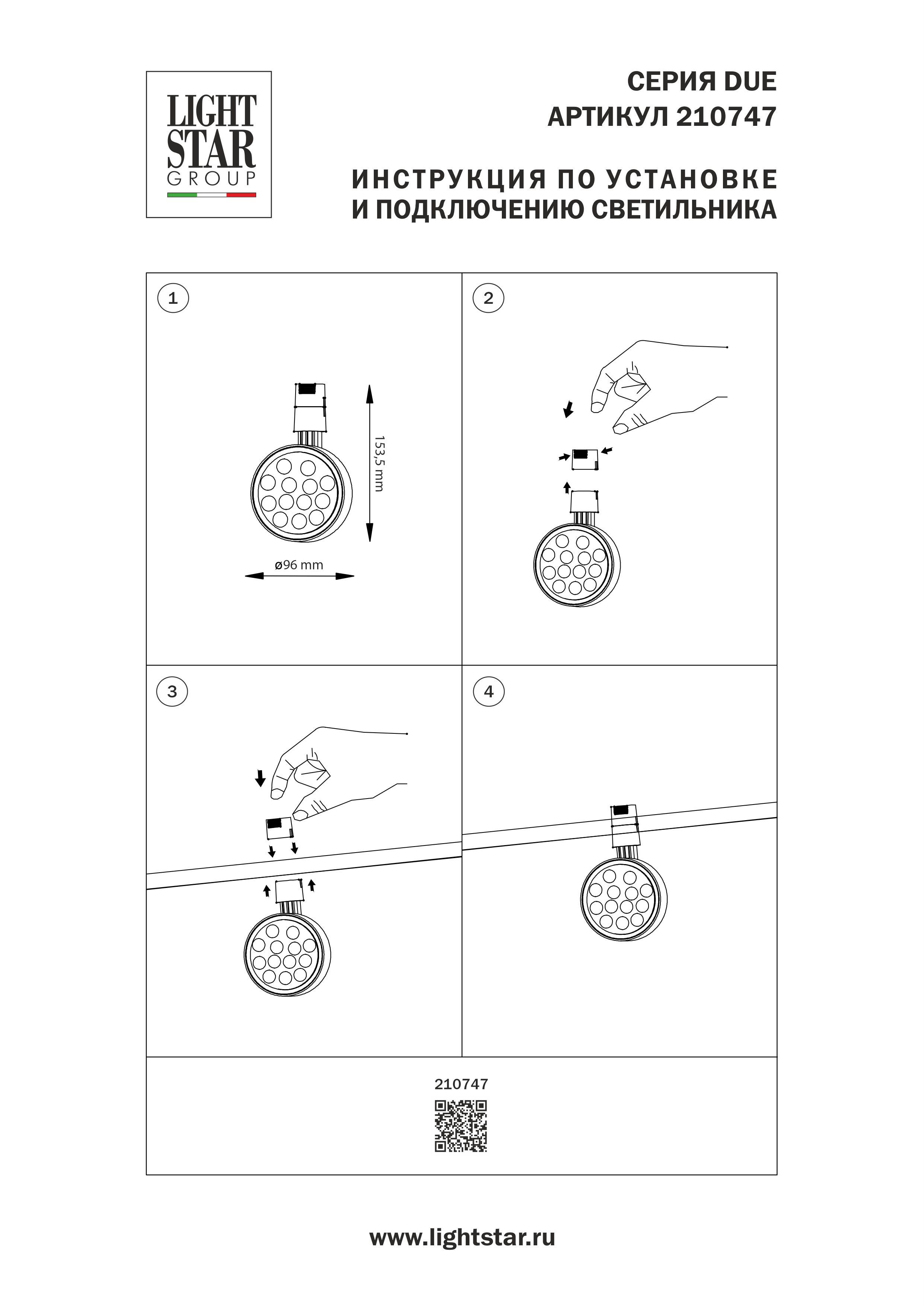 LIGHT STAR GROUP

СЕРИЯ DUE
АРТИКУЛ 210747

ИНСТРУКЦИЯ ПО УСТАНОВКЕ
И ПОДКЛЮЧЕНИЮ СВЕТИЛЬНИКА

1

153,5 mm

ø96 mm

2

3

4

210747

www.lightstar.ru