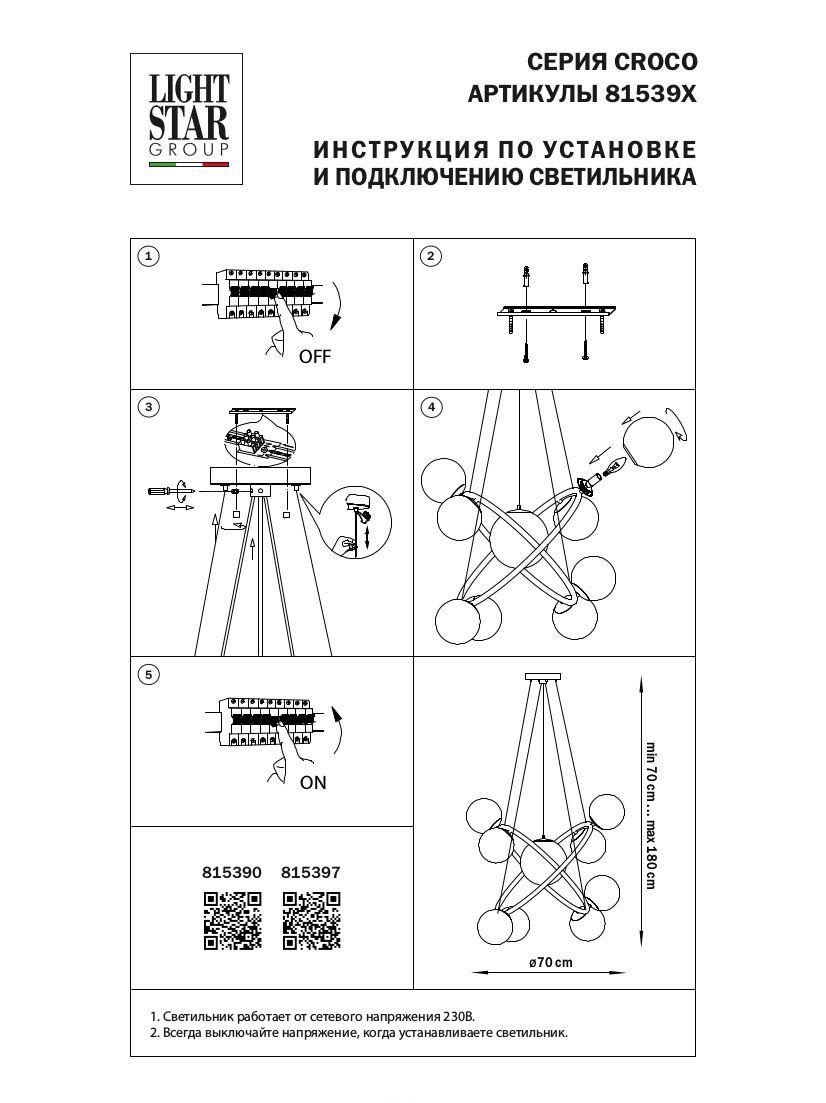 LIGHT STAR GROUP

СЕРИЯ CROCO
АРТИКУЛЫ 81539X

ИНСТРУКЦИЯ ПО УСТАНОВКЕ И ПОДКЛЮЧЕНИЮ СВЕТИЛЬНИКА

1

OFF

2

3

4

5

ON

815390 815397

min 70 cm ... max 180 cm

ø70 cm

1. Светильник работает от сетевого напряжения 230В.
2. Всегда выключайте напряжение, когда устанавливаете светильник.