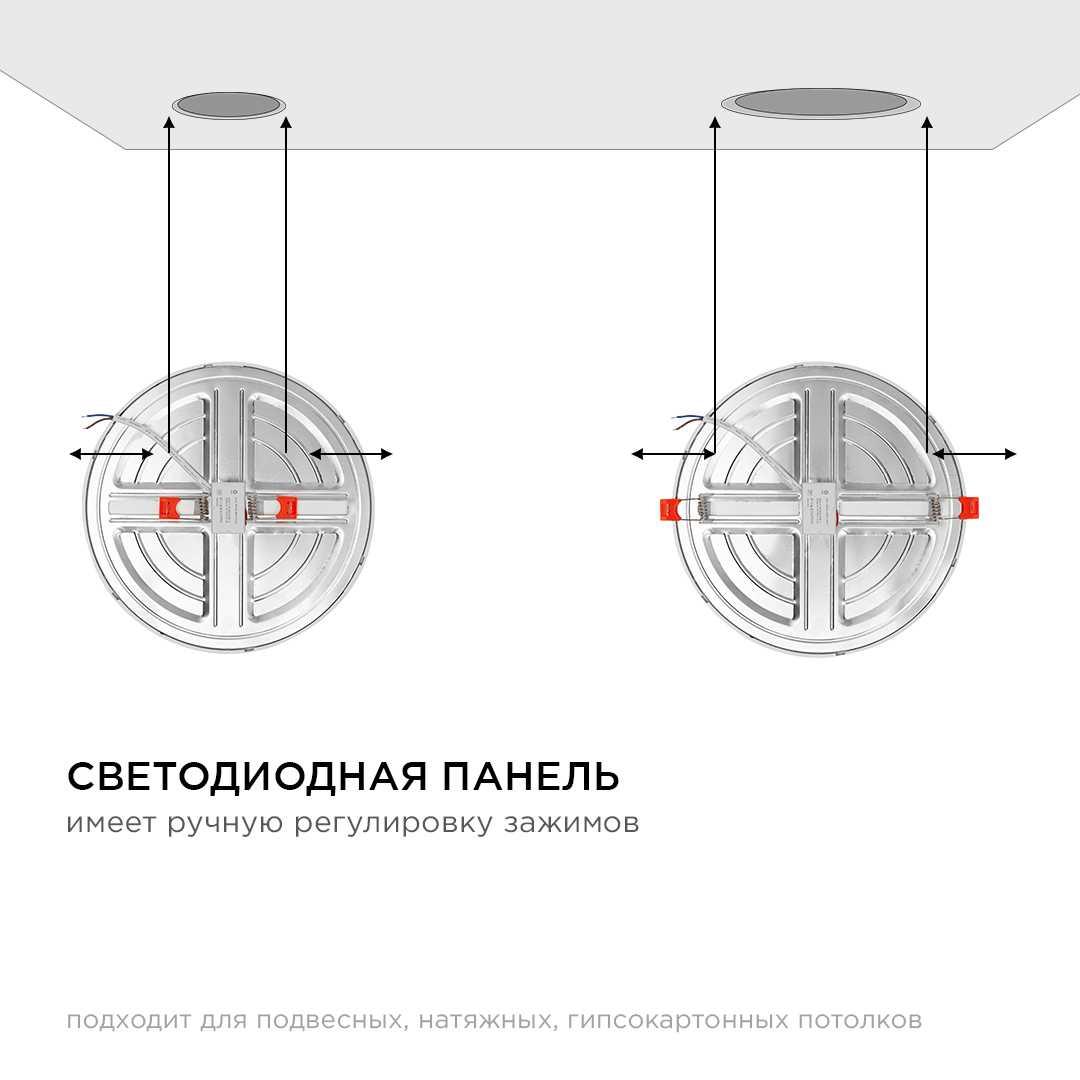 СВЕТОДИОДНАЯ ПАНЕЛЬ
имеет ручную регулировку зажимов

подходит для подвесных, натяжных, гипсокартонных потолков