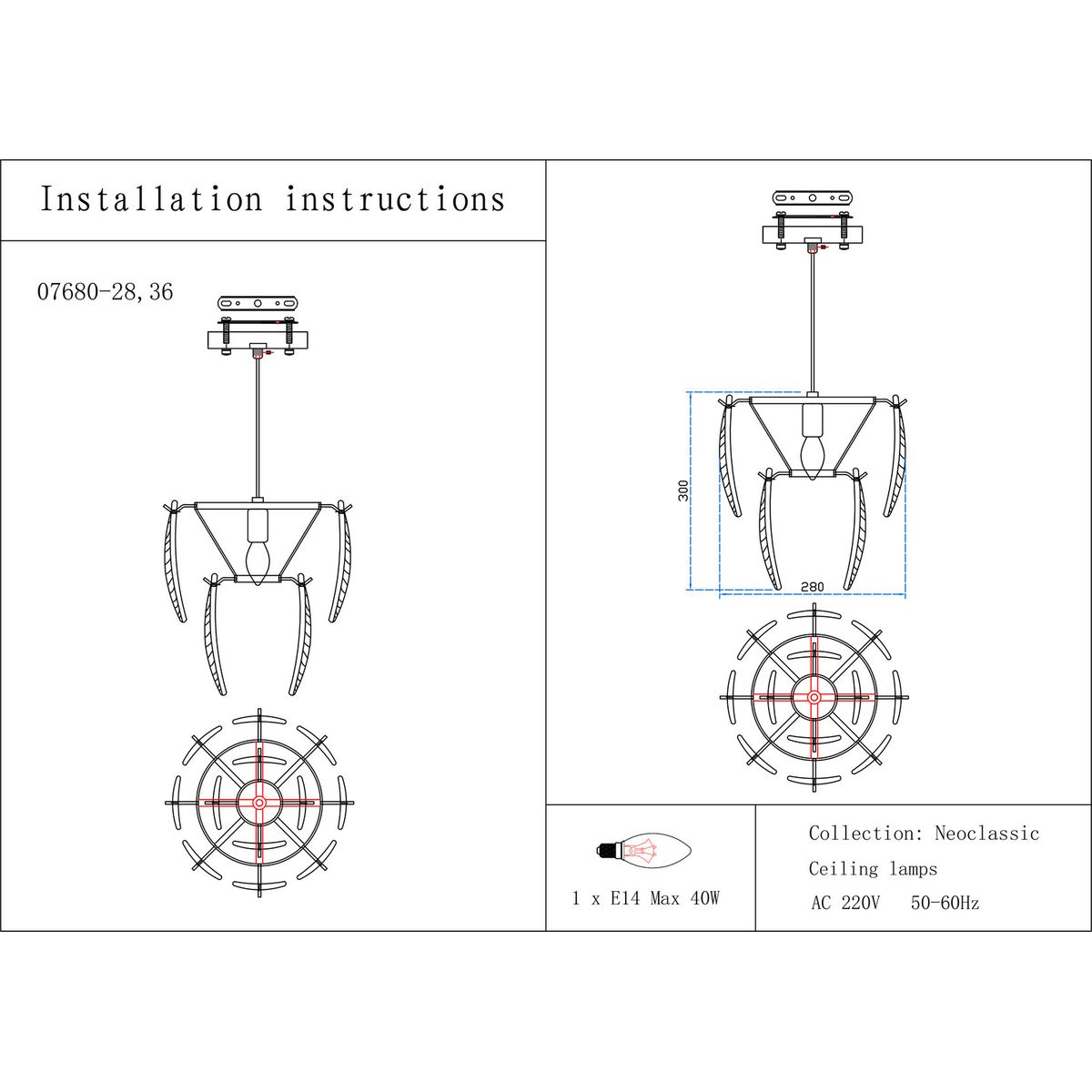 Installation instructions

07680-28,36

300

280

1 x E14 Max 40W

Collection: Neoclassic

Ceiling lamps

AC 220V 50-60Hz